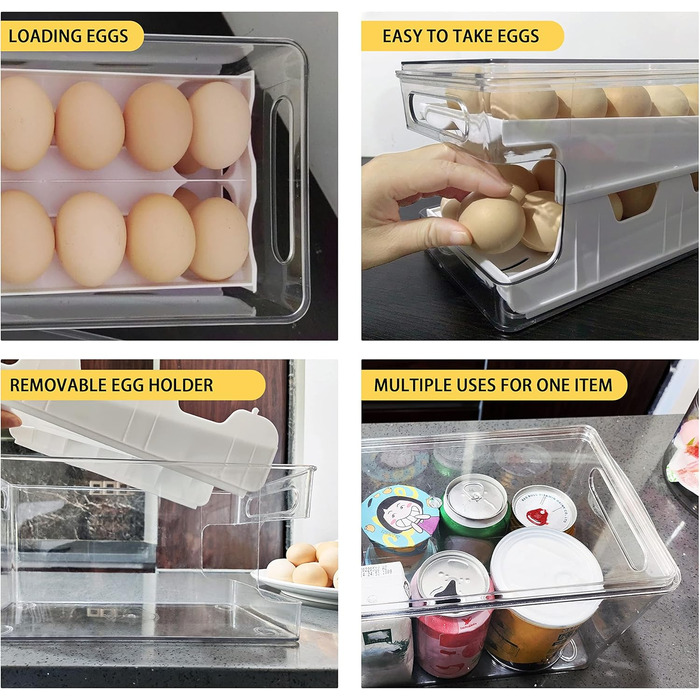 LOADING EGGS

EASY TO TAKE EGGS

REMOVABLE EGG HOLDER

MULTIPLE USES FOR ONE ITEM