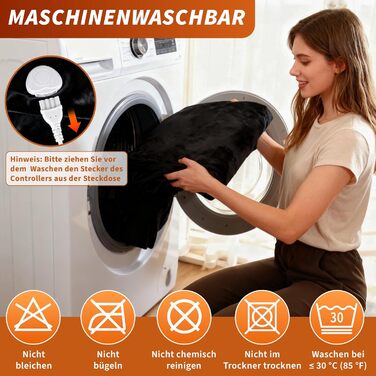 MASCHINENWASCHBAR

Hinweis: Bitte ziehen Sie vor dem Waschen den Stecker des Controllers aus der Steckdose

30

Nicht bleichen

Nicht bügeln

Nicht chemisch reinigen

Nicht im Trockner trocknen

Waschen bei ≤ 30 °C (85 °F)