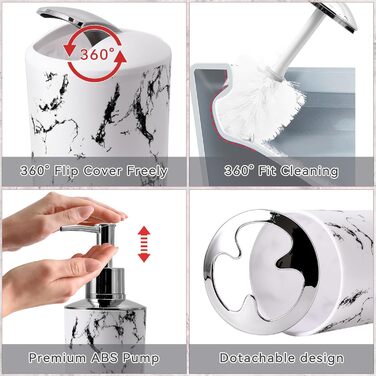 360°

360° Flip Cover Freely

360° Fit Cleaning

Premium ABS Pump

Dotachable design