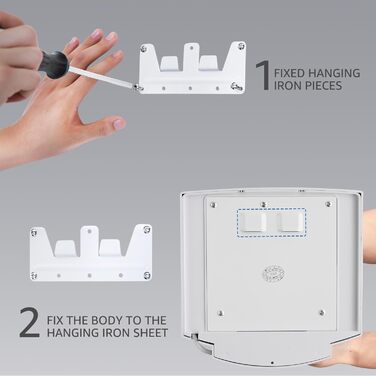 1 FIXED HANGING IRON PIECES

2 FIX THE BODY TO THE HANGING IRON SHEET