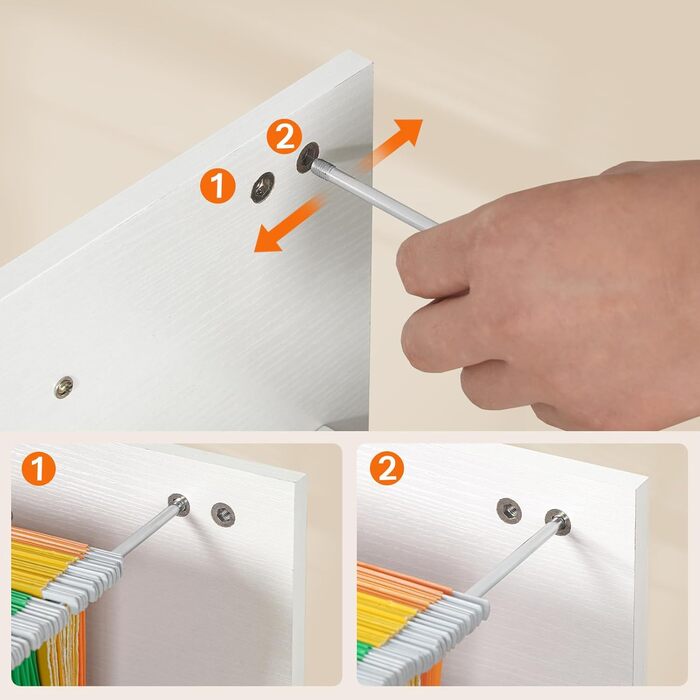 2
1
1
2