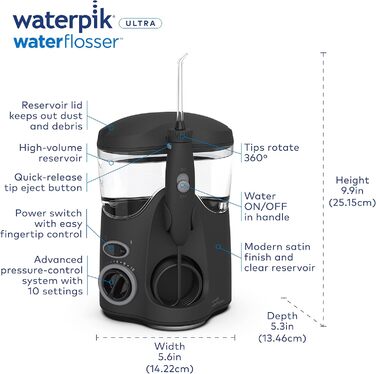 waterpik® ULTRA
waterflosser™

Reservoir lid keeps out dust and debris

High-volume reservoir

Quick-release tip eject button

Power switch with easy fingertip control

Advanced pressure-control system with 10 settings

Tips rotate 360°

Water ON/OFF in handle

Modern satin finish and clear reservoir

Height 9.9in (25.15cm)

Depth 5.3in (13.46cm)

Width 5.6in (14.22cm)