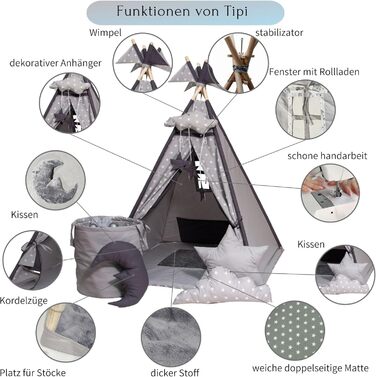 Funktionen von Tipi

Wimpel

stabilizator

dekorativer Anhänger

Fenster mit Rollladen

schone handarbeit

Kissen

Kissen

Kordelzüge

Platz für Stöcke

dicker Stoff

weiche doppelseitige Matte