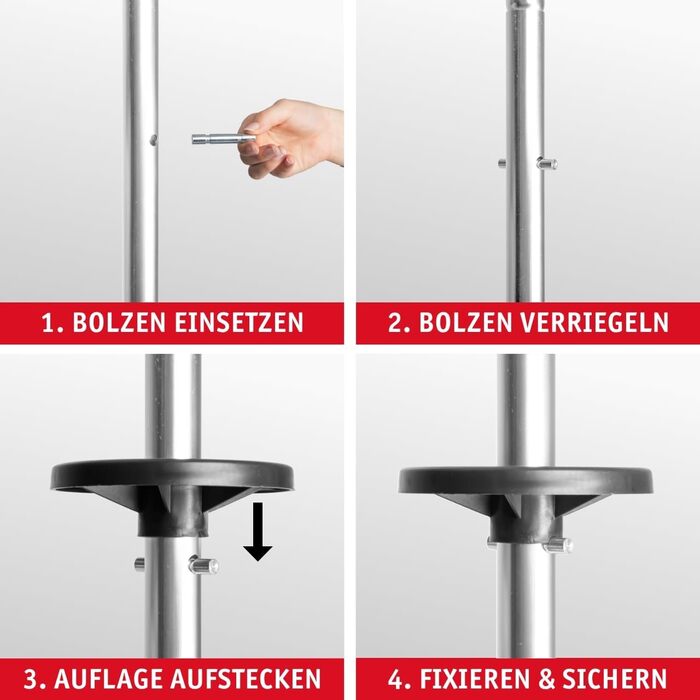 1. BOLZEN EINSETZEN

2. BOLZEN VERRIEGELN

3. AUFLAGE AUFSTECKEN

4. FIXIEREN & SICHERN