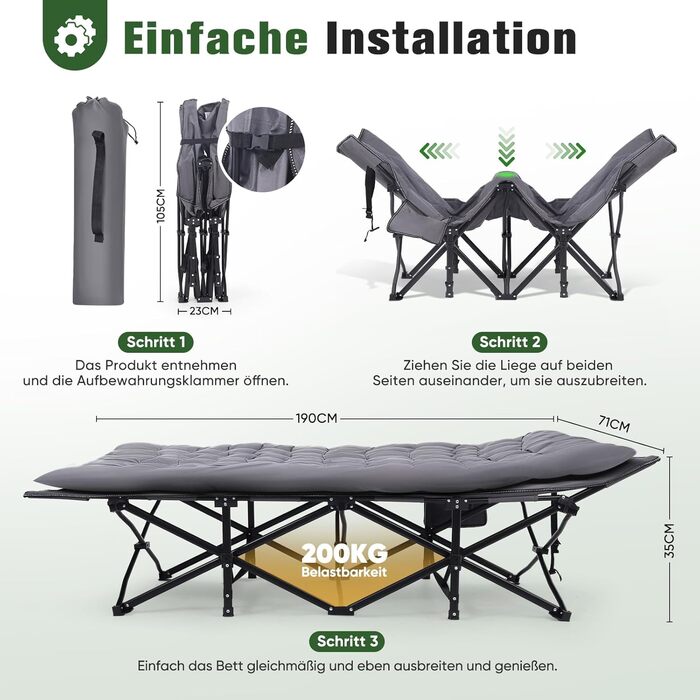 Einfache Installation

105CM

23CM

Schritt 1

Das Produkt entnehmen und die Aufbewahrungsklammer öffnen.

Schritt 2

Ziehen Sie die Liege auf beiden Seiten auseinander, um sie auszubreiten.

190CM

71CM

35CM

200KG
Belastbarkeit

Schritt 3

Einfach das Bett gleichmäßig und eben ausbreiten und genießen.