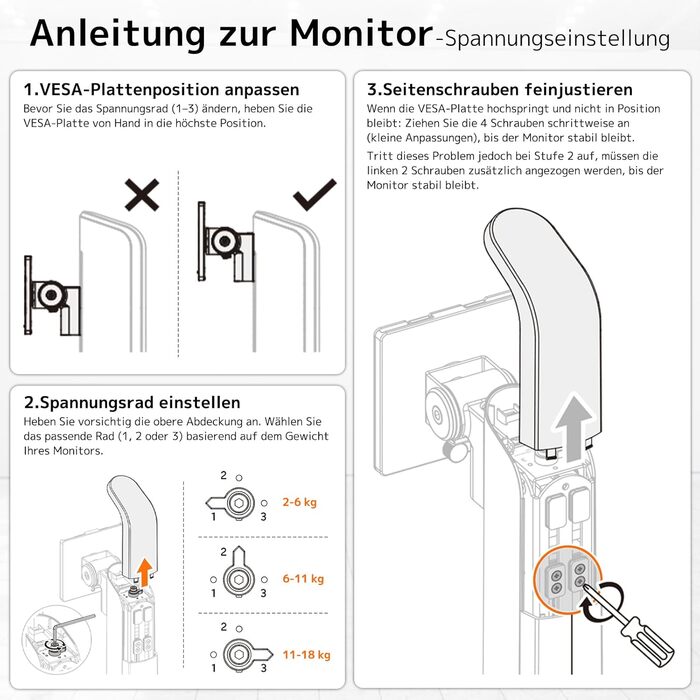 Anleitung zur Monitor-Spannungseinstellung

1.VESA-Plattenposition anpassen
Bevor Sie das Spannungsrad (1–3) ändern, heben Sie die VESA-Platte von Hand in die höchste Position.

2.Spannungsrad einstellen
Heben Sie vorsichtig die obere Abdeckung an. Wählen Sie das passende Rad (1, 2 oder 3) basierend auf dem Gewicht Ihres Monitors.

2
1 3
2-6 kg

2
1 3
6-11 kg

2
1 3
11-18 kg

3.Seitenschrauben feinjustieren
Wenn die VESA-Platte hochspringt und nicht in Position bleibt: Ziehen Sie die 4 Schrauben schrittweise an (kleine Anpassungen), bis der Monitor stabil bleibt.
Tritt dieses Problem jedoch bei Stufe 2 auf, müssen die linken 2 Schrauben zusätzlich angezogen werden, bis der Monitor stabil bleibt.