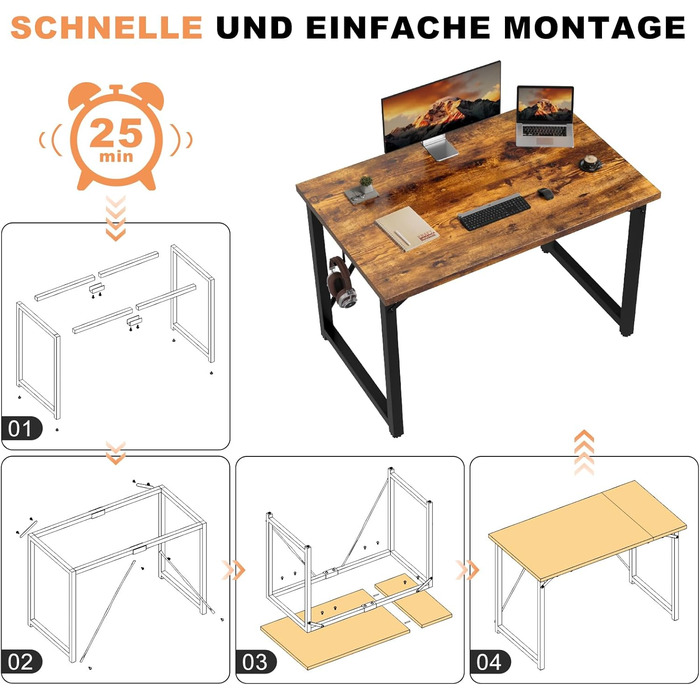 SCHNELLE UND EINFACHE MONTAGE

25 min

01

02

03

04