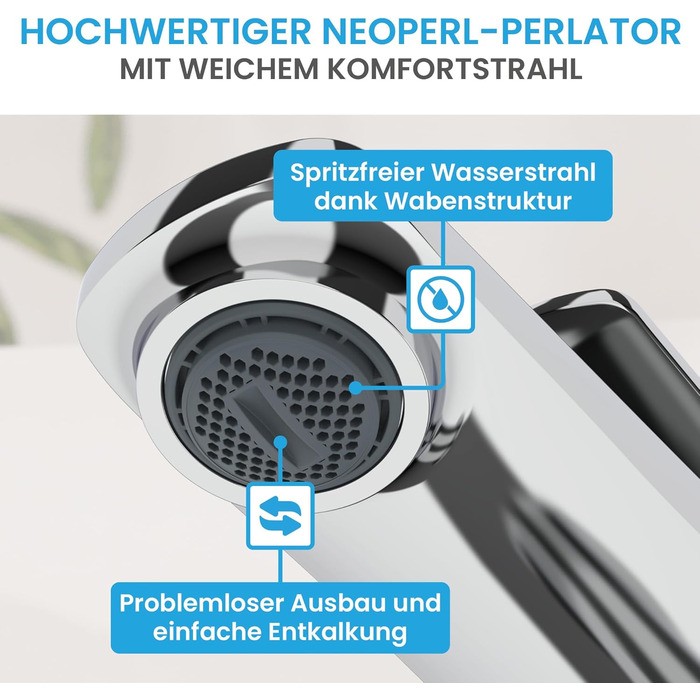 HOCHWERTIGER NEOPERL-PERLATOR
MIT WEICHEM KOMFORTSTRAHL

Spritzfreier Wasserstrahl dank Wabenstruktur

Problemloser Ausbau und einfache Entkalkung