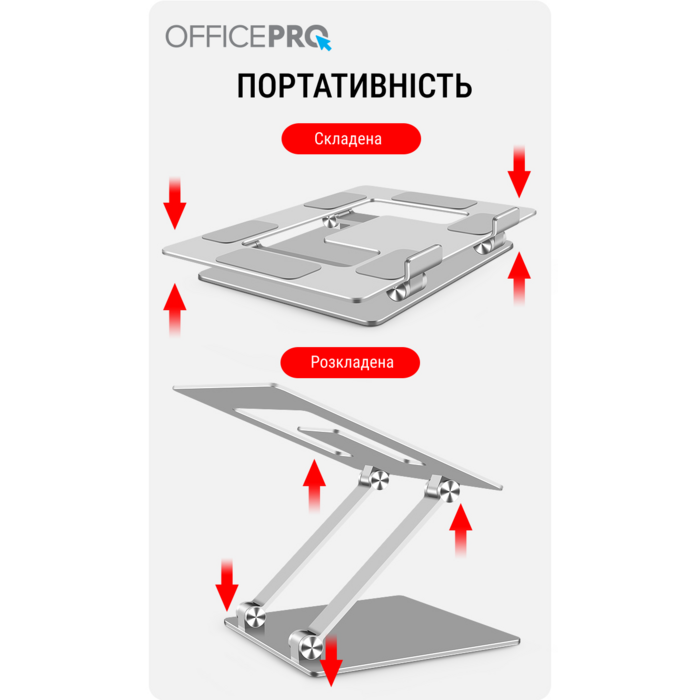 OFFICEPRO

ПОРТАТИВНІСТЬ

Складена

Розкладена