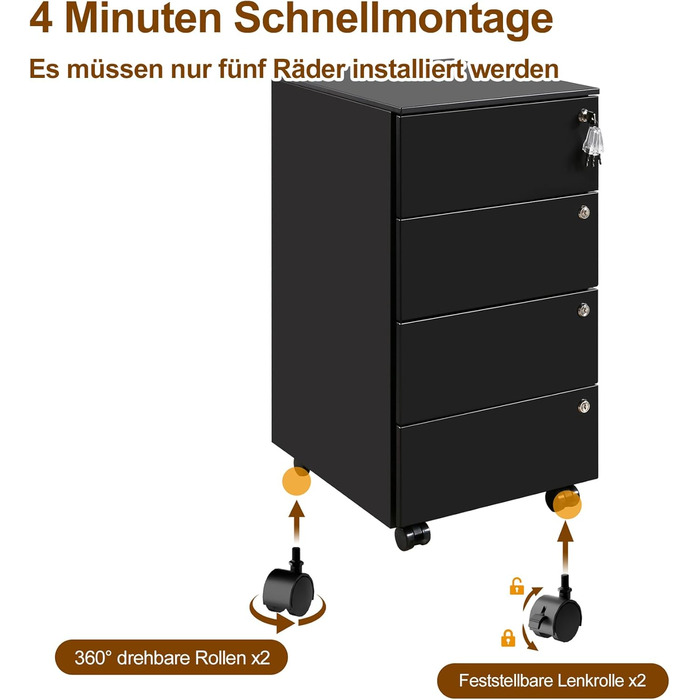 4 Minuten Schnellmontage

Es müssen nur fünf Räder installiert werden

360° drehbare Rollen x2

Feststellbare Lenkrolle x2