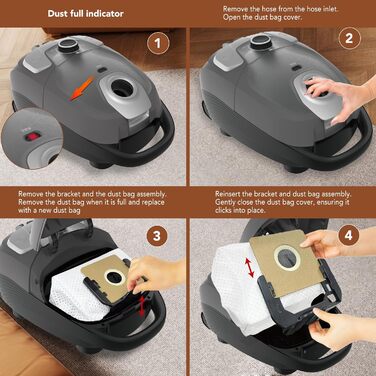 Dust full indicator

1

Remove the hose from the hose inlet. Open the dust bag cover.

2

Remove the bracket and the dust bag assembly. Remove the dust bag when it is full and replace with a new dust bag

3

Reinsert the bracket and dust bag assembly. Gently close the dust bag cover, ensuring it clicks into place.

4