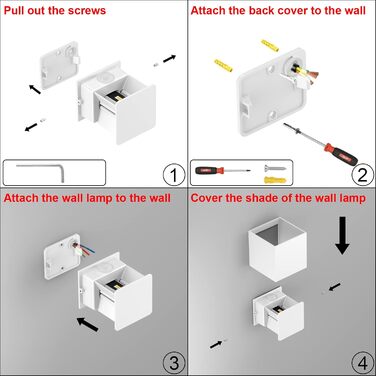 Pull out the screws

1

Attach the back cover to the wall

2

Attach the wall lamp to the wall

3

Cover the shade of the wall lamp

4