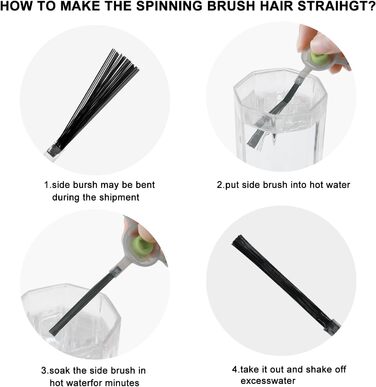 HOW TO MAKE THE SPINNING BRUSH HAIR STRAIHGT?

1.side bursh may be bent during the shipment

2.put side brush into hot water

3.soak the side brush in hot waterfor minutes

4.take it out and shake off excesswater