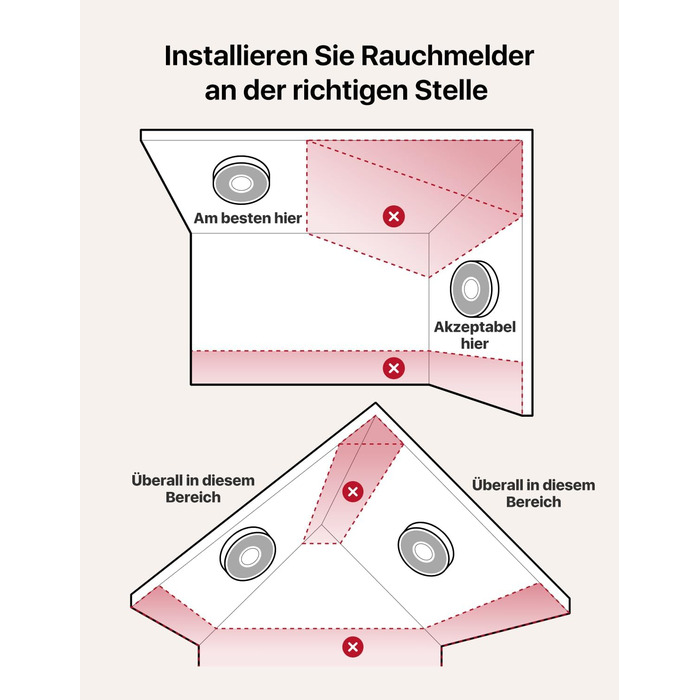 Installieren Sie Rauchmelder an der richtigen Stelle

Am besten hier

Akzeptabel hier

Überall in diesem Bereich

Überall in diesem Bereich