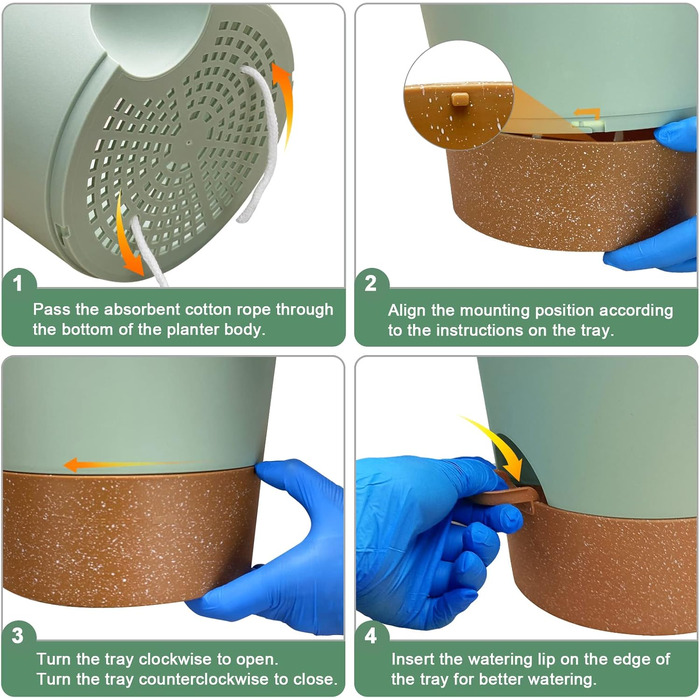 1

Pass the absorbent cotton rope through the bottom of the planter body.

2

Align the mounting position according to the instructions on the tray.

3

Turn the tray clockwise to open.
Turn the tray counterclockwise to close.

4

Insert the watering lip on the edge of the tray for better watering.