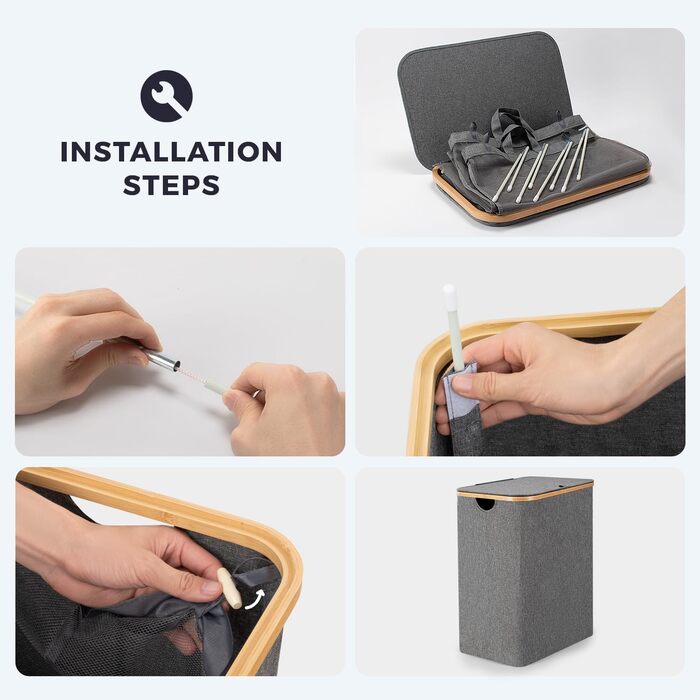 INSTALLATION STEPS