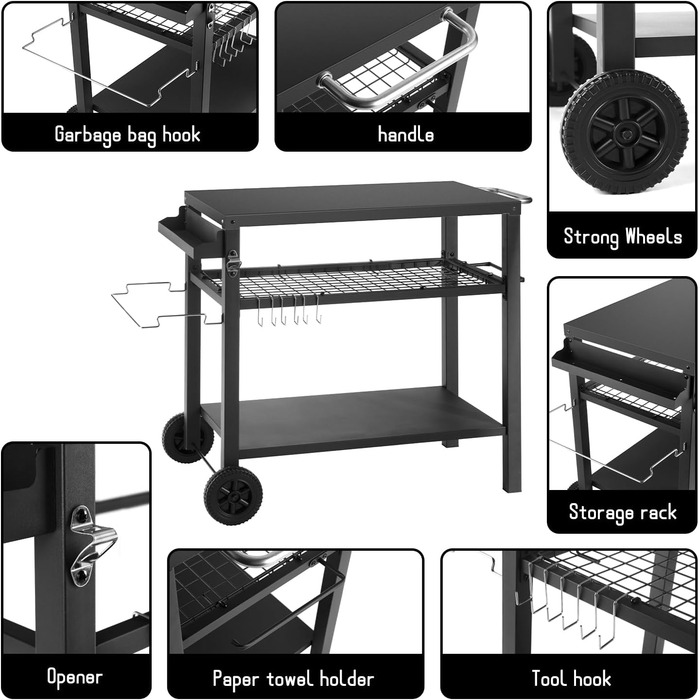 Garbage bag hook

handle

Strong Wheels

Storage rack

Opener

Paper towel holder

Tool hook