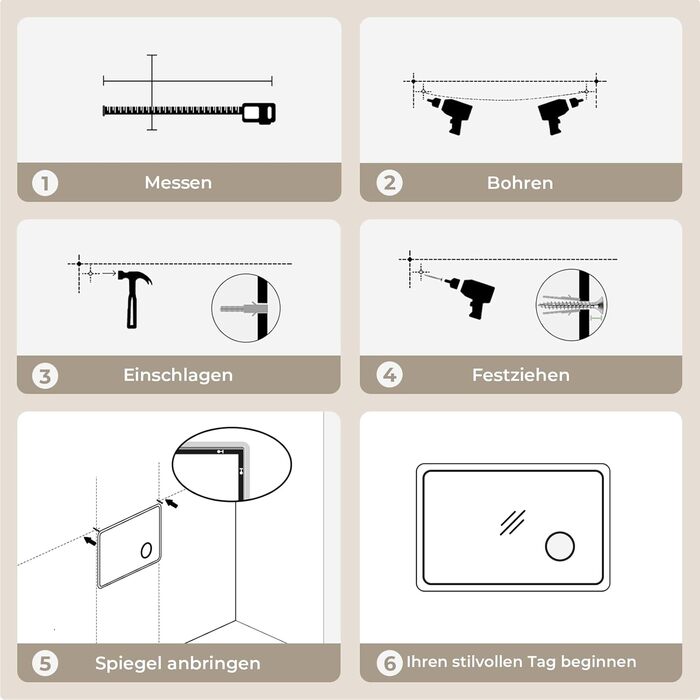 1 Messen

2 Bohren

3 Einschlagen

4 Festziehen

5 Spiegel anbringen

6 Ihren stilvollen Tag beginnen