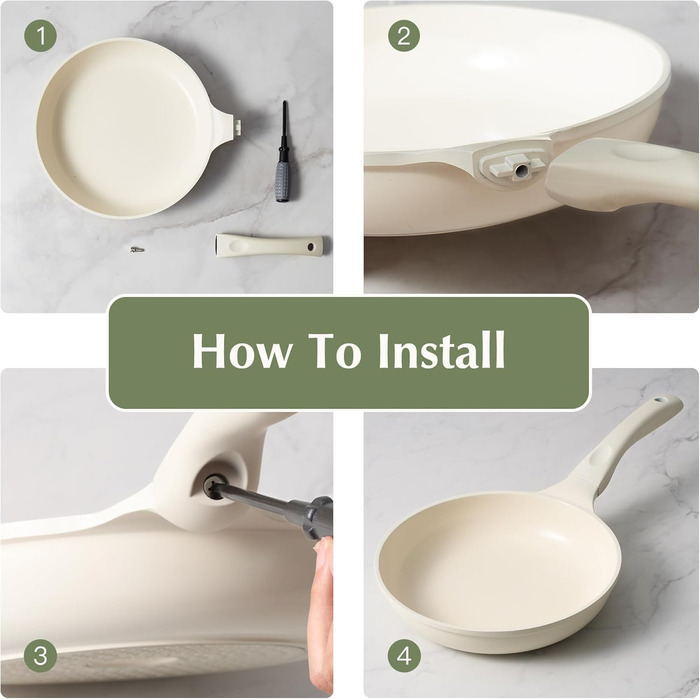 1

2

How To Install

3

4