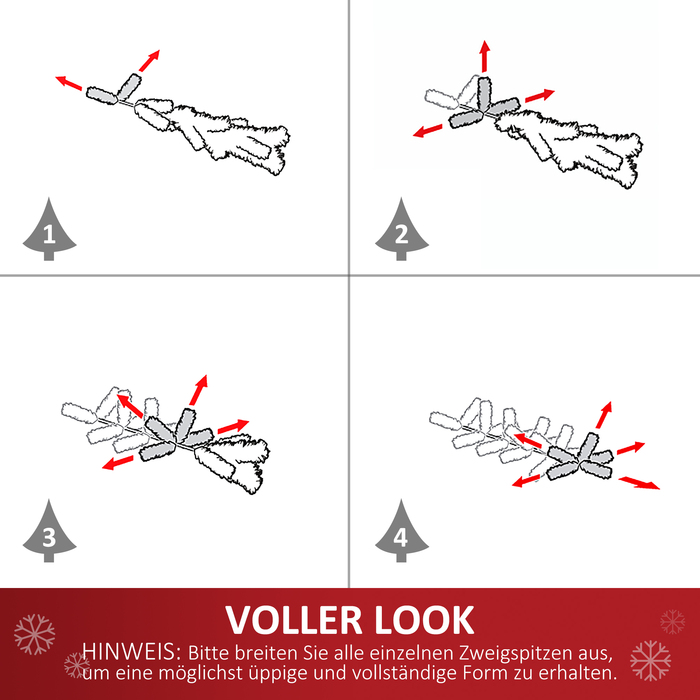 1

2

3

4

VOLLER LOOK

HINWEIS: Bitte breiten Sie alle einzelnen Zweigspitzen aus, um eine möglichst üppige und vollständige Form zu erhalten.