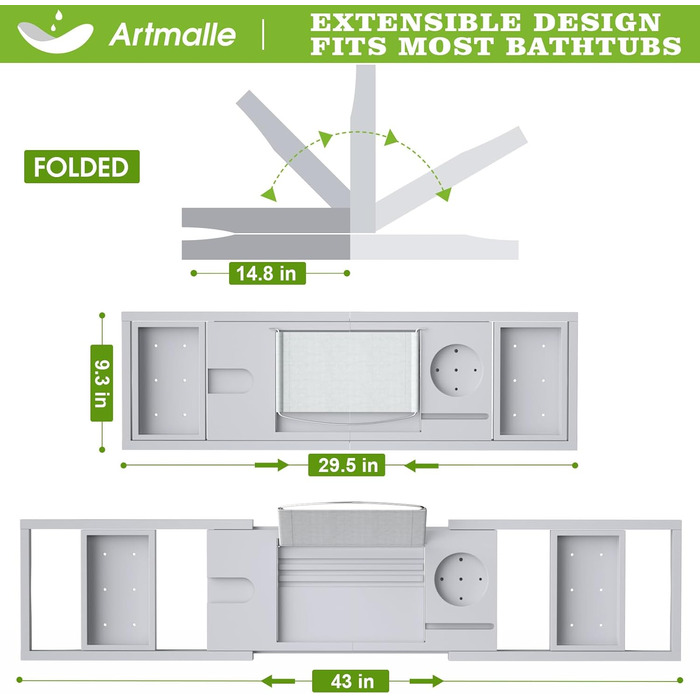 Artmalle
EXTENSIBLE DESIGN
FITS MOST BATHTUBS

FOLDED

14.8 in

9.3 in

29.5 in

43 in