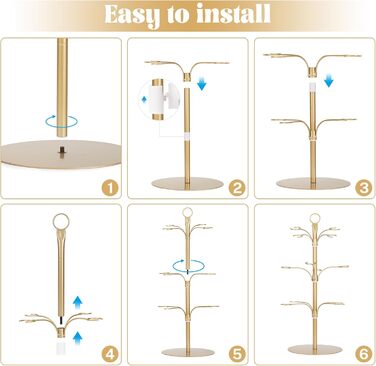 Easy to install

1

2

3

4

5

6