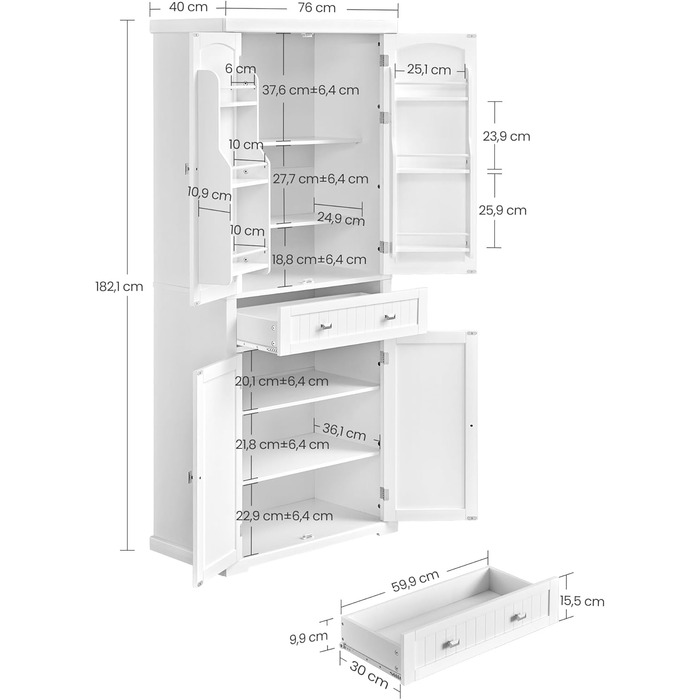 40 cm
76 cm
182,1 cm
6 cm
37,6 cm±6,4 cm
25,1 cm
23,9 cm
10 cm
27,7 cm±6,4 cm
10,9 cm
24,9 cm
25,9 cm
10 cm
18,8 cm±6,4 cm
20,1 cm±6,4 cm
36,1 cm
21,8 cm±6,4 cm
22,9 cm±6,4 cm
59,9 cm
15,5 cm
9,9 cm
30 cm