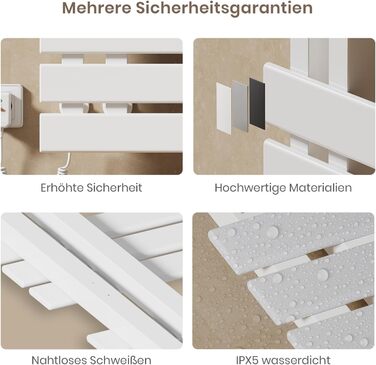 Mehrere Sicherheitsgarantien

Erhöhte Sicherheit

Hochwertige Materialien

Nahtloses Schweißen

IPX5 wasserdicht