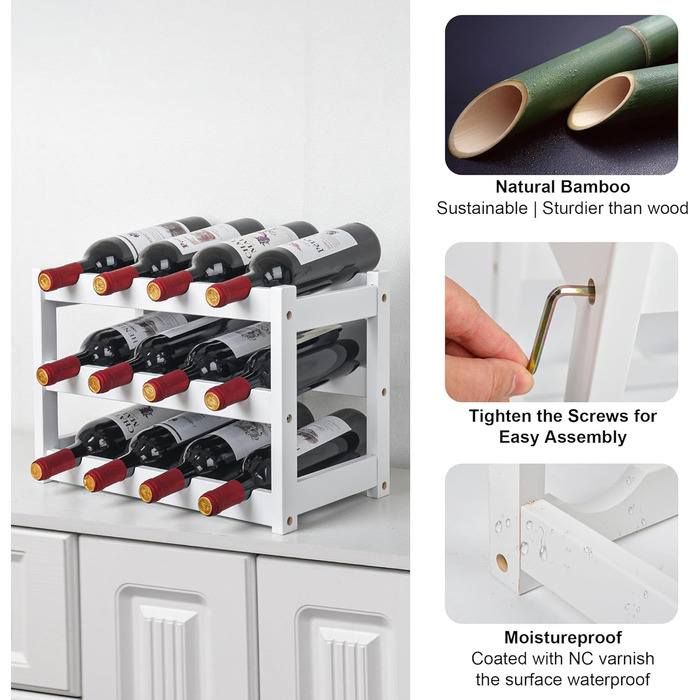 Natural Bamboo
Sustainable | Sturdier than wood

Tighten the Screws for Easy Assembly

Moistureproof
Coated with NC varnish the surface waterproof