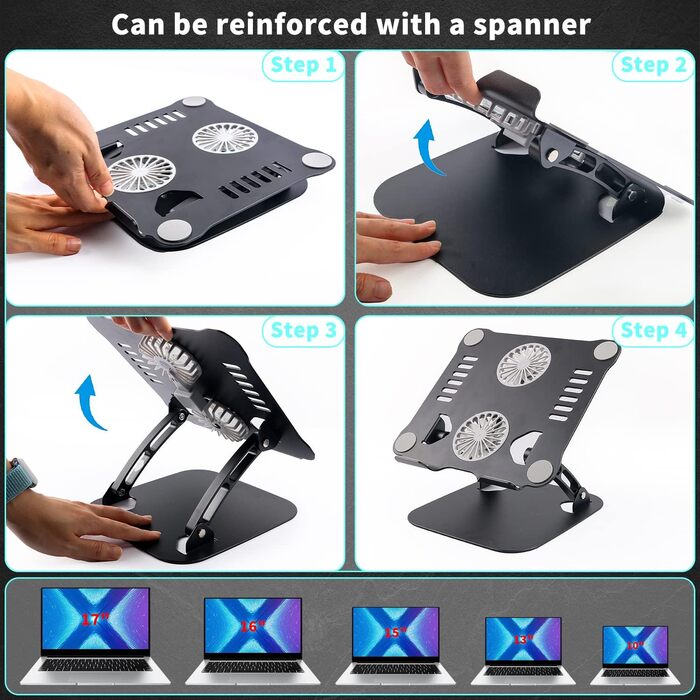 Can be reinforced with a spanner

Step 1

Step 2

Step 3

Step 4

17"

16"

15"

13"

10"