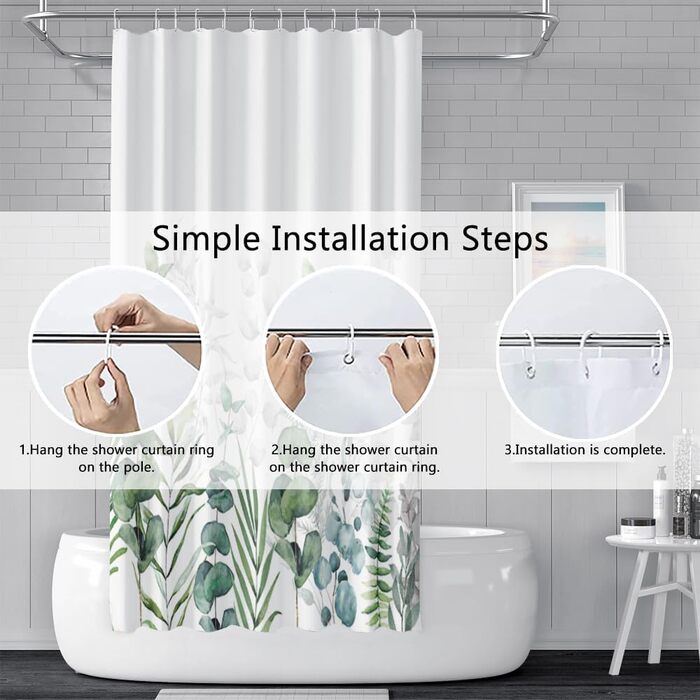 Simple Installation Steps

1.Hang the shower curtain ring on the pole.

2.Hang the shower curtain on the shower curtain ring.

3.Installation is complete.