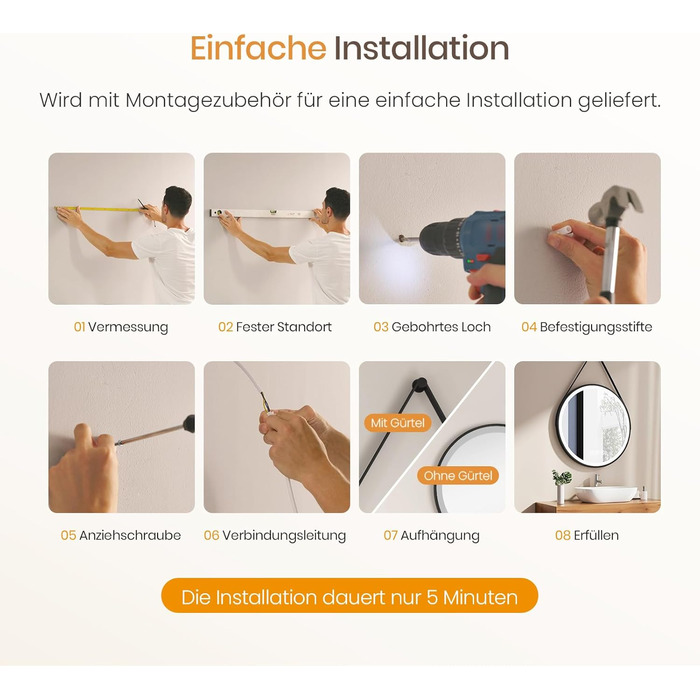 Einfache Installation

Wird mit Montagezubehör für eine einfache Installation geliefert.

01 Vermessung

02 Fester Standort

03 Gebohrtes Loch

04 Befestigungsstifte

05 Anziehschraube

06 Verbindungsleitung

Mit Gürtel

Ohne Gürtel

07 Aufhängung

08 Erfüllen

Die Installation dauert nur 5 Minuten