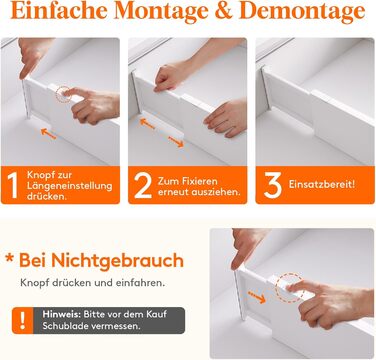 Einfache Montage & Demontage

1 Knopf zur Längeneinstellung drücken.

2 Zum Fixieren erneut ausziehen.

3 Einsatzbereit!

* Bei Nichtgebrauch

Knopf drücken und einfahren.

! Hinweis: Bitte vor dem Kauf Schublade vermessen.