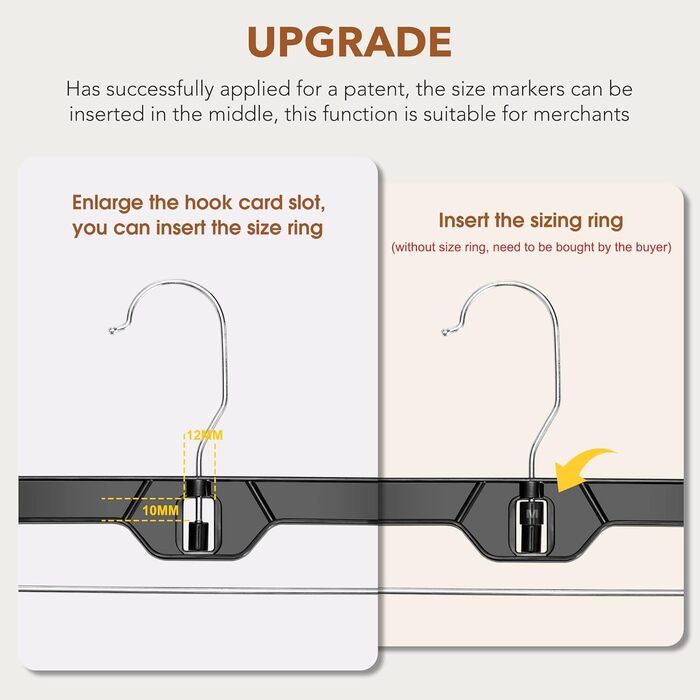 UPGRADE

Has successfully applied for a patent, the size markers can be inserted in the middle, this function is suitable for merchants

Enlarge the hook card slot, you can insert the size ring

12MM

10MM

Insert the sizing ring

(without size ring, need to be bought by the buyer)

M