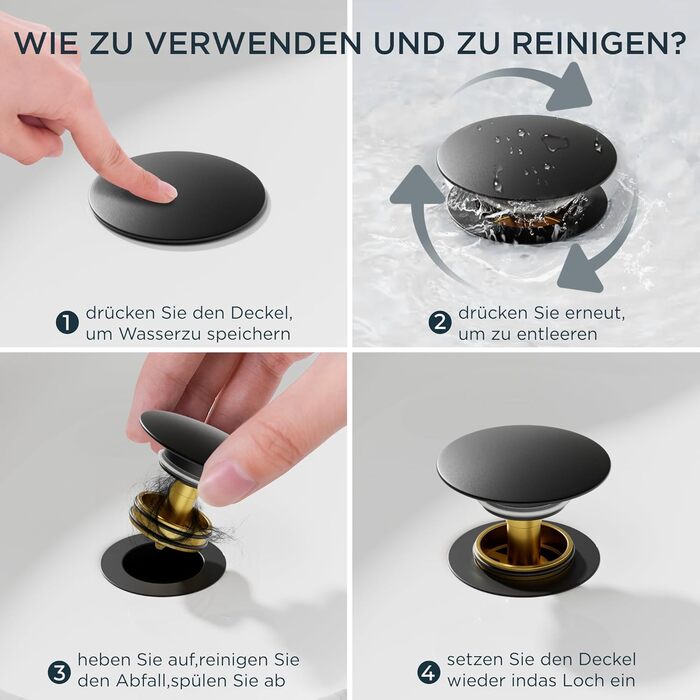 WIE ZU VERWENDEN UND ZU REINIGEN?

1 drücken Sie den Deckel, um Wasserzu speichern

2 drücken Sie erneut, um zu entleeren

3 heben Sie auf,reinigen Sie den Abfall,spülen Sie ab

4 setzen Sie den Deckel wieder indas Loch ein