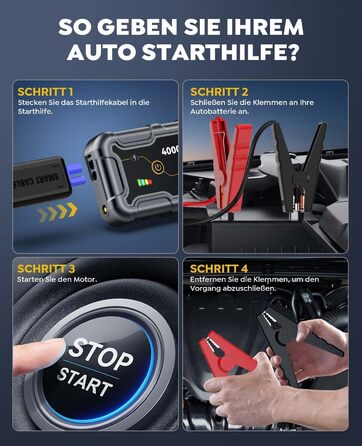 SO GEBEN SIE IHREM AUTO STARTHILFE?

SCHRITT 1
Stecken Sie das Starthilfekabel in die Starthilfe.

SMART CABLE

4000

SCHRITT 2
Schließen Sie die Klemmen an Ihre Autobatterie an.

SCHRITT 3
Starten Sie den Motor.

STOP
START

SCHRITT 4
Entfernen Sie die Klemmen, um den Vorgang abzuschließen.