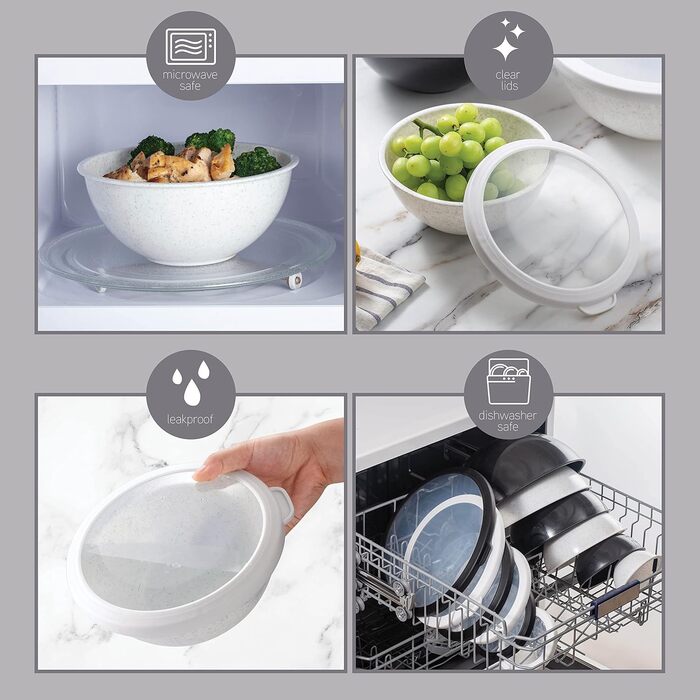 microwave safe

clear lids

leakproof

dishwasher safe