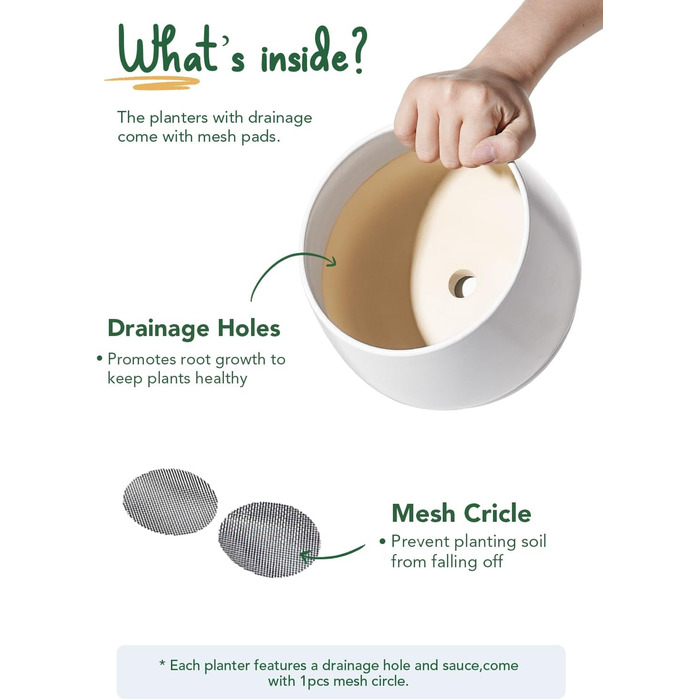 What's inside?

The planters with drainage come with mesh pads.

Drainage Holes

• Promotes root growth to keep plants healthy

Mesh Cricle

• Prevent planting soil from falling off

* Each planter features a drainage hole and sauce,come with 1pcs mesh circle.