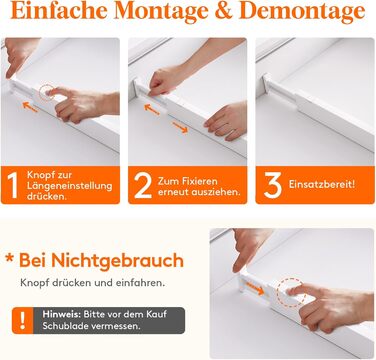 Einfache Montage & Demontage

1 Knopf zur Längeneinstellung drücken.

2 Zum Fixieren erneut ausziehen.

3 Einsatzbereit!

* Bei Nichtgebrauch

Knopf drücken und einfahren.

! Hinweis: Bitte vor dem Kauf Schublade vermessen.