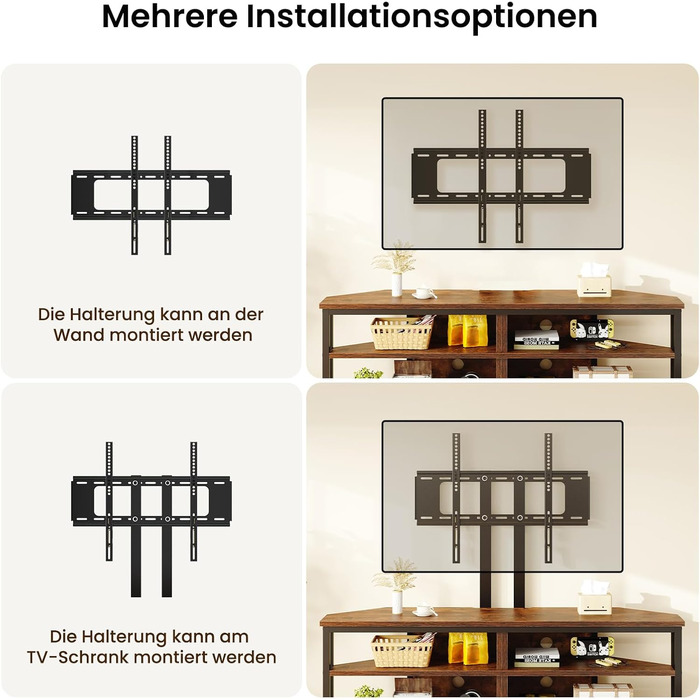 Mehrere Installationsoptionen

Die Halterung kann an der Wand montiert werden

Die Halterung kann am TV-Schrank montiert werden