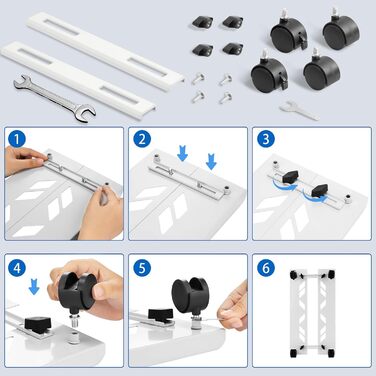 1

2

3

4

5

6