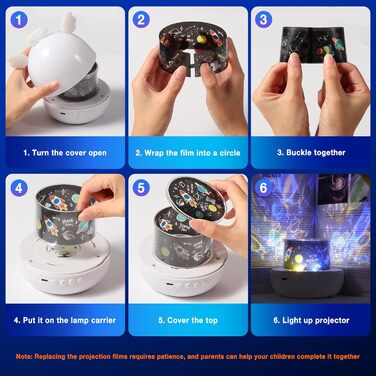 1

1. Turn the cover open

2

2. Wrap the film into a circle

3

3. Buckle together

4

4. Put it on the lamp carrier

5

5. Cover the top

6

6. Light up projector

Note: Replacing the projection films requires patience, and parents can help your children complete it together