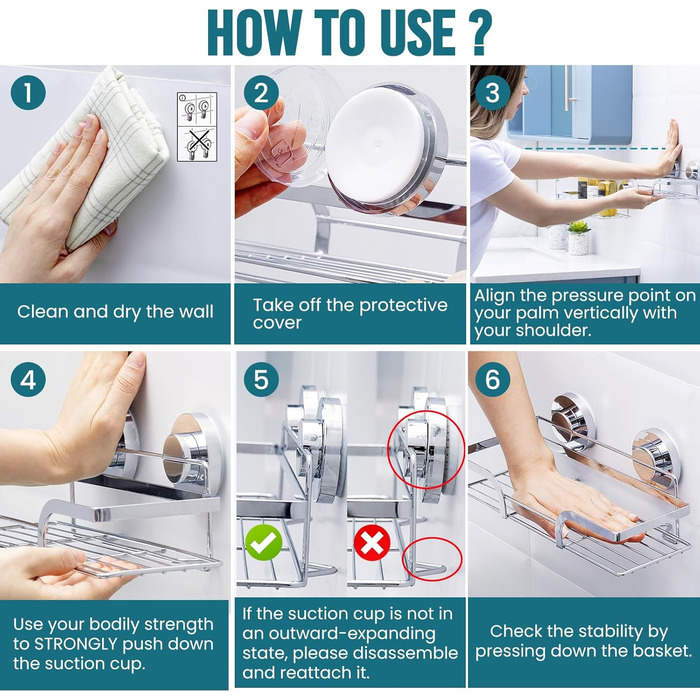 HOW TO USE ?

1

Clean and dry the wall

2

Take off the protective cover

3

Align the pressure point on your palm vertically with your shoulder.

4

Use your bodily strength to STRONGLY push down the suction cup.

5

If the suction cup is not in an outward-expanding state, please disassemble and reattach it.

6

Check the stability by pressing down the basket.