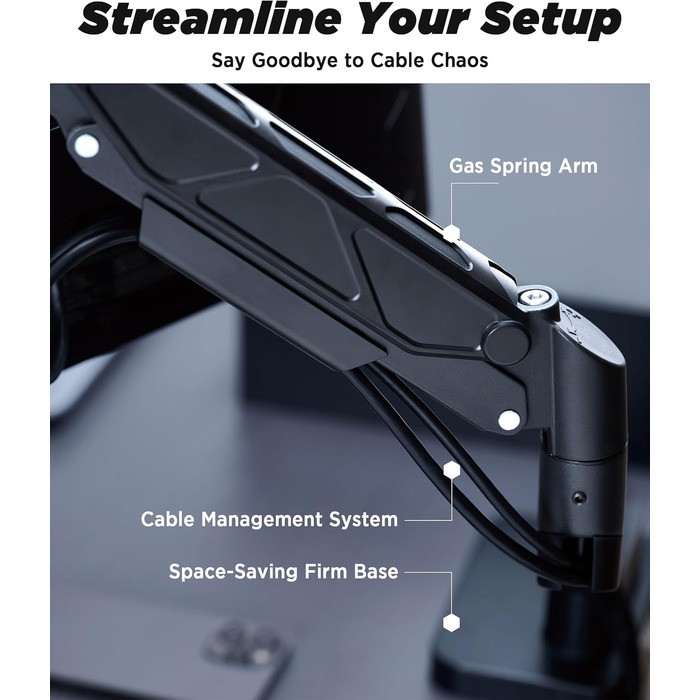 Streamline Your Setup

Say Goodbye to Cable Chaos

Gas Spring Arm

Cable Management System

Space-Saving Firm Base