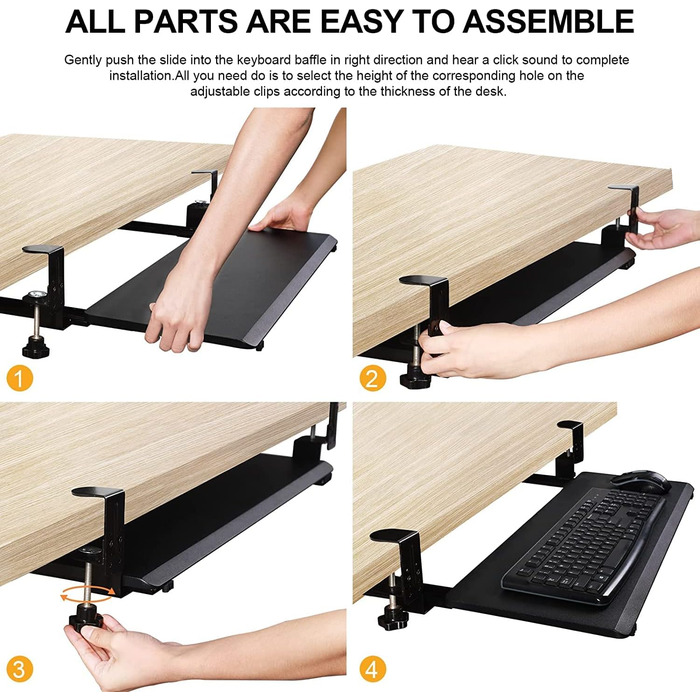 ALL PARTS ARE EASY TO ASSEMBLE

Gently push the slide into the keyboard baffle in right direction and hear a click sound to complete installation.All you need do is to select the height of the corresponding hole on the adjustable clips according to the thickness of the desk.

1

2

3

4