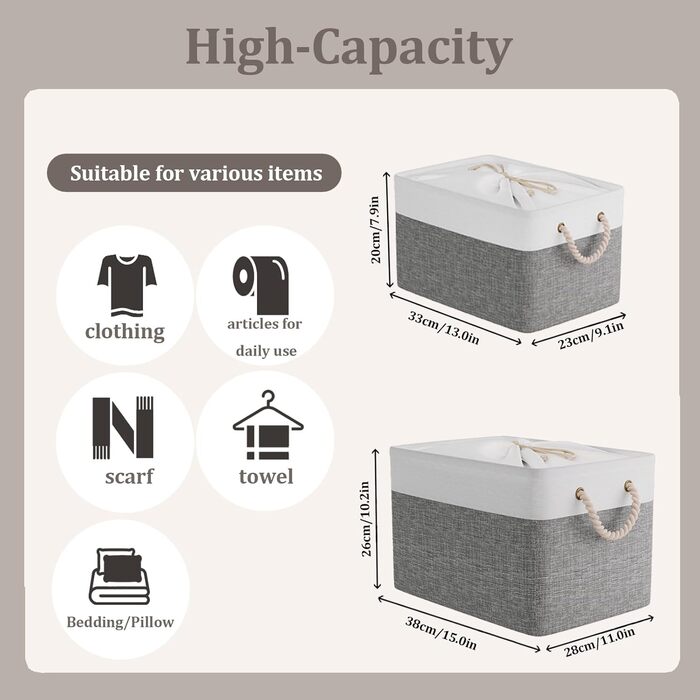 High-Capacity

Suitable for various items

clothing

articles for daily use

scarf

towel

Bedding/Pillow

20cm/7.9in

33cm/13.0in

23cm/9.1in

26cm/10.2in

38cm/15.0in

28cm/11.0in