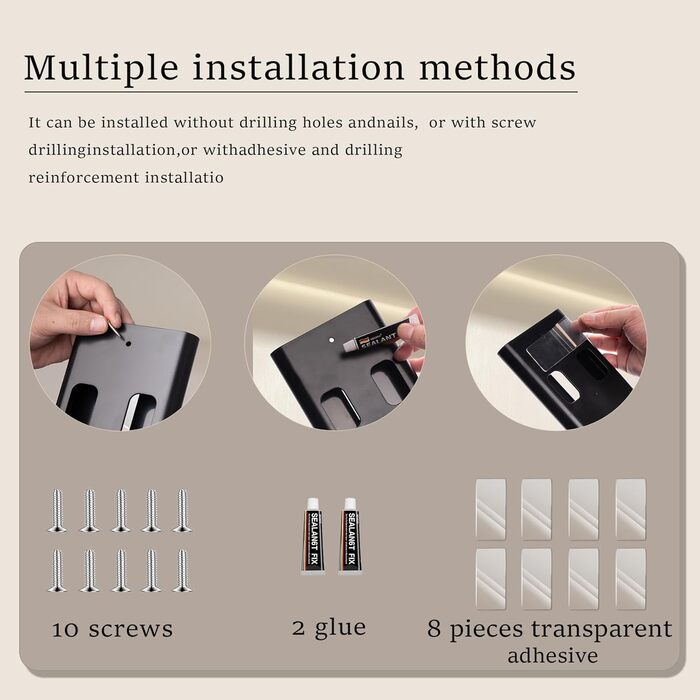 Multiple installation methods

It can be installed without drilling holes andnails, or with screw drillinginstallation,or withadhesive and drilling reinforcement installatio

SEALANT

SEALANT FIX

SEALANT FIX

10 screws

2 glue

8 pieces transparent adhesive