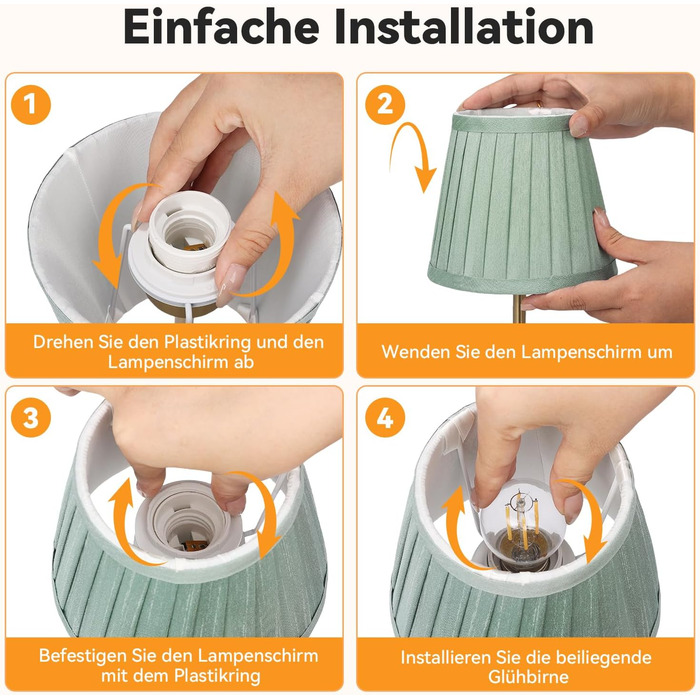 Einfache Installation

1

Drehen Sie den Plastikring und den Lampenschirm ab

2

Wenden Sie den Lampenschirm um

3

Befestigen Sie den Lampenschirm mit dem Plastikring

4

Installieren Sie die beiliegende Glühbirne