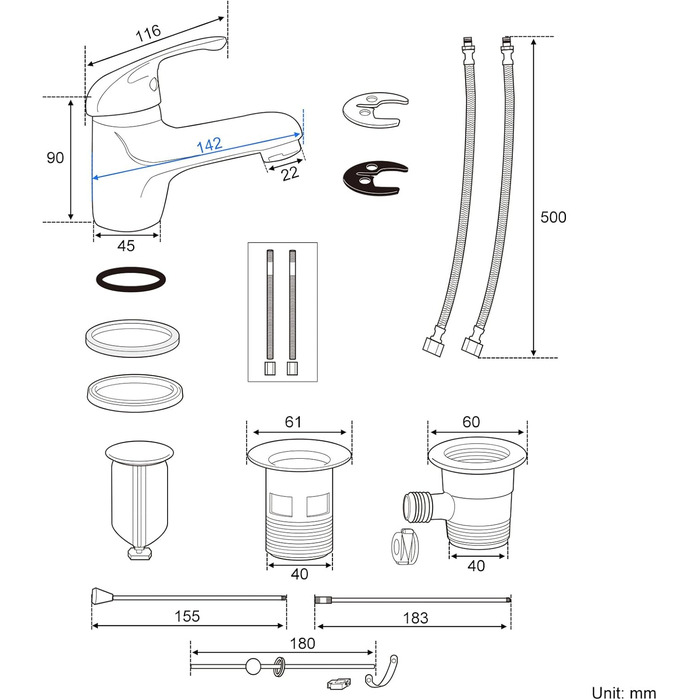 116
90
142
22
45
500
61
60
40
40
155
183
180
Unit: mm