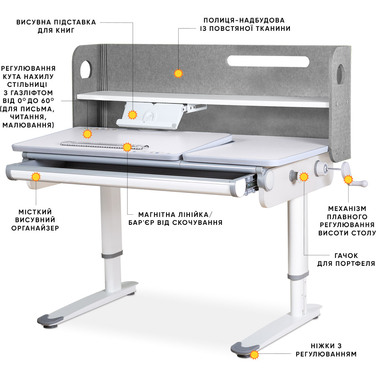 ВИСУВНА ПІДСТАВКА ДЛЯ КНИГ

ПОЛИЦЯ-НАДБУДОВА ІЗ ПОВСТЯНОЇ ТКАНИНИ

РЕГУЛЮВАННЯ КУТА НАХИЛУ СТІЛЬНИЦІ З ГАЗЛІФТОМ ВІД 0° ДО 60° (ДЛЯ ПИСЬМА, ЧИТАННЯ, МАЛЮВАННЯ)

МІСТКИЙ ВИСУВНИЙ ОРГАНАЙЗЕР

МАГНІТНА ЛІНІЙКА/ БАР'ЄР ВІД СКОЧУВАННЯ

МЕХАНІЗМ ПЛАВНОГО РЕГУЛЮВАННЯ ВИСОТИ СТОЛУ

ГАЧОК ДЛЯ ПОРТФЕЛЯ

НІЖКИ З РЕГУЛЮВАННЯМ